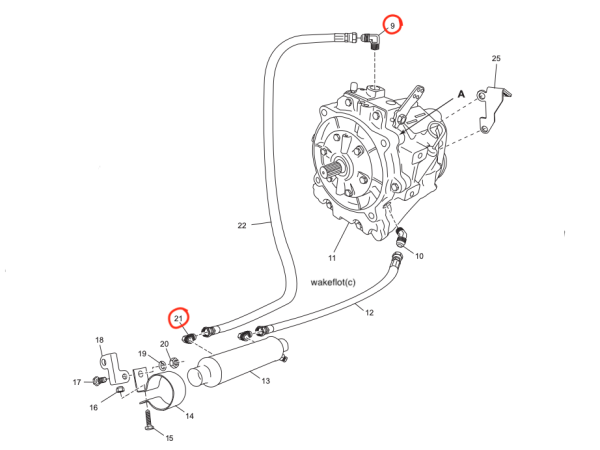 9
25
A
22
11
10
wakeflot(c)
12
21
18
20
19
17
16
13
14
15