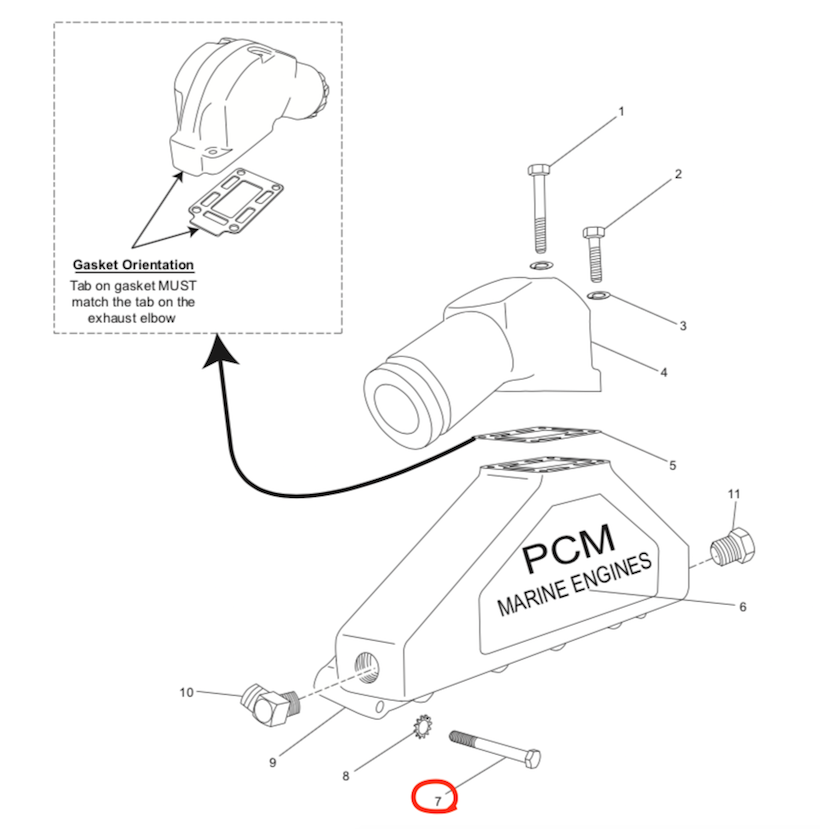 Gasket Orientation

Tab on gasket MUST match the tab on the exhaust elbow

1

2

3

4

5

11

PCM

MARINE ENGINES

6

10

9

8

7