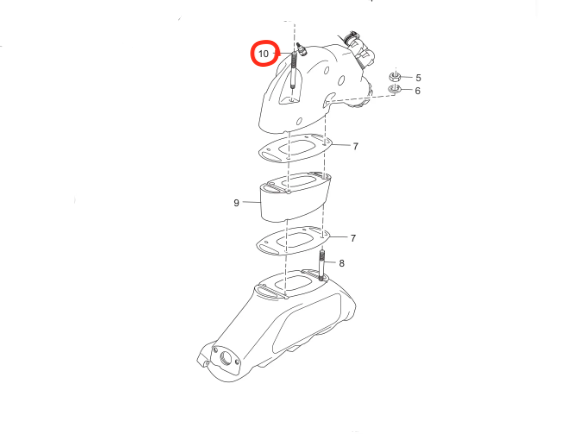 10
5
6
7
9
7
8