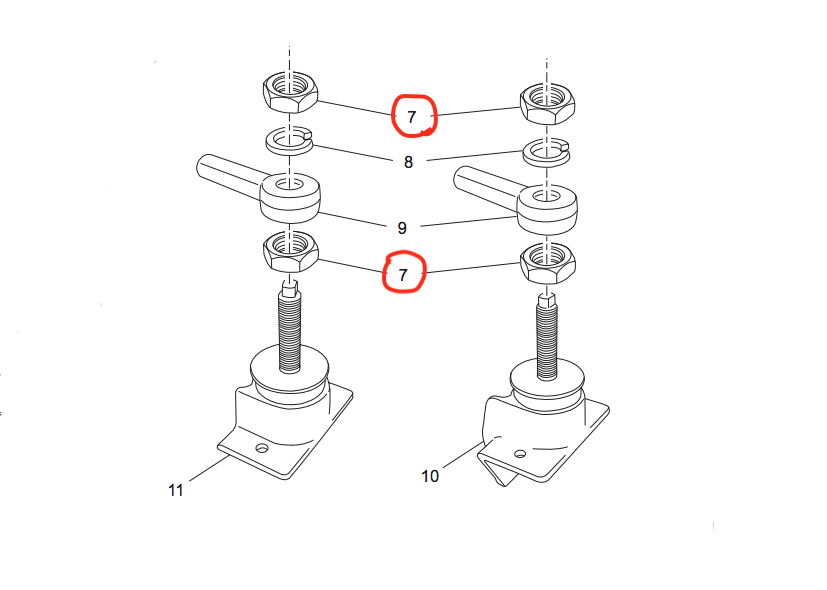 7
8
9
7
11
10