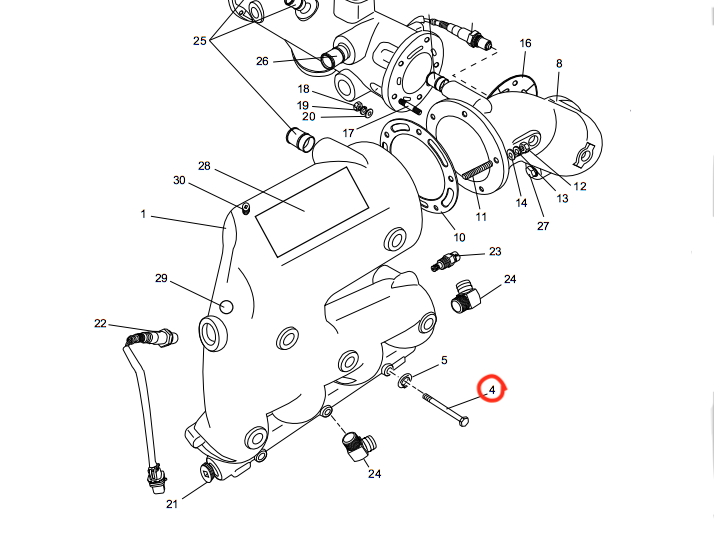 25
26
16
8
18
19
20
17
28
30
1
12
13
14
27
11
10
23
24
29
22
5
4
24
21