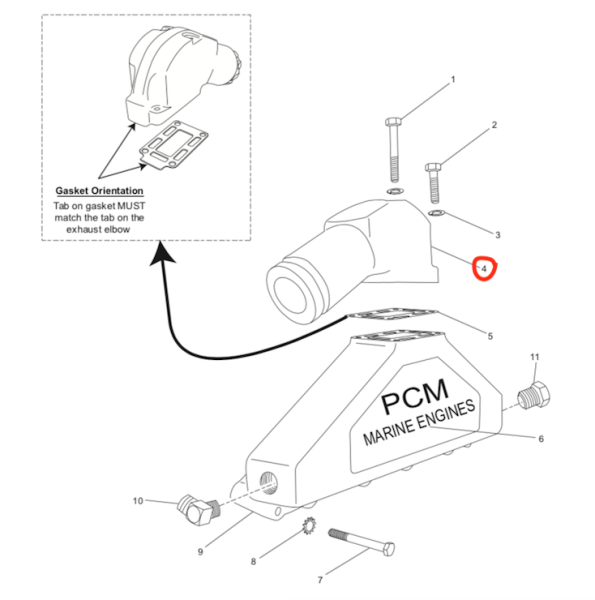 Gasket Orientation
Tab on gasket MUST match the tab on the exhaust elbow

1
2
3
4
5
11
PCM
MARINE ENGINES
6
10
9
8
7