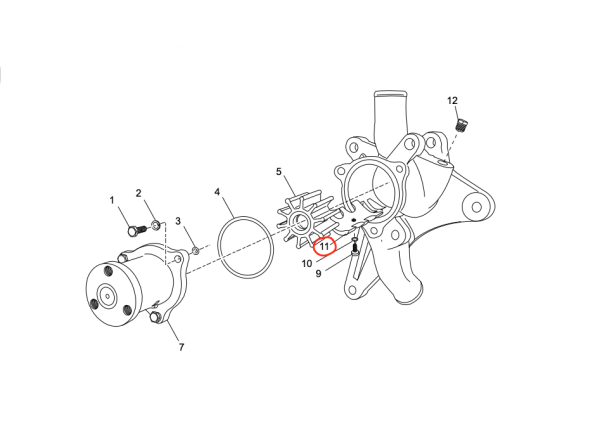 12
5
4
1
2
3
11
10
9
7