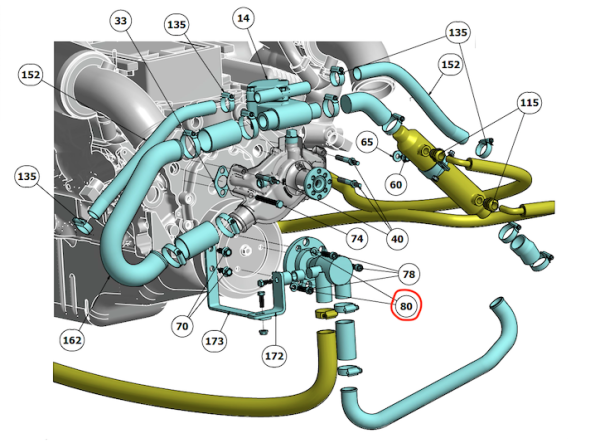 33
135
14
135
152
152
115
65
60
135
74
40
78
80
70
173
172
162