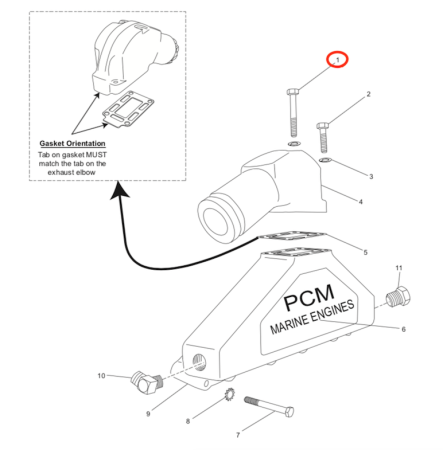 Gasket Orientation
Tab on gasket MUST match the tab on the exhaust elbow

1
2
3
4
5
11
PCM
MARINE ENGINES
6
10
9
8
7