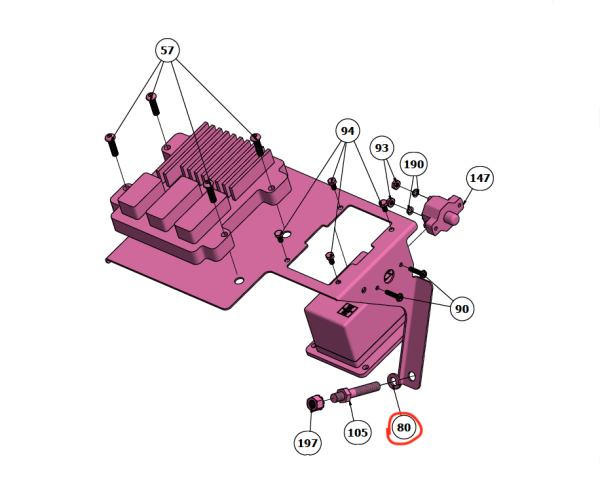 57

94

93

190

147

90

197

105

80