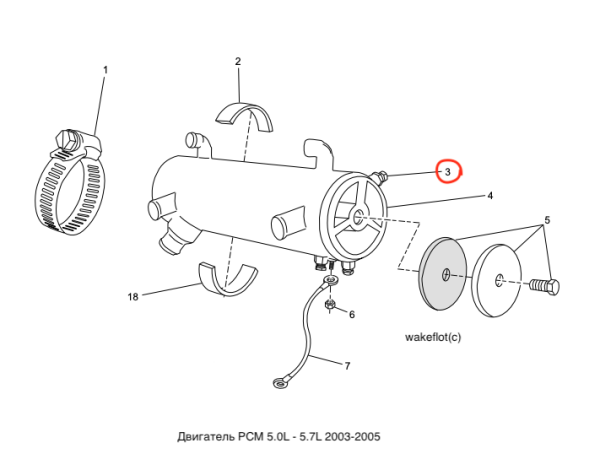 1

2

3

4

5

18

6

7

wakeflot(c)

Двигатель PCM 5.0L - 5.7L 2003-2005