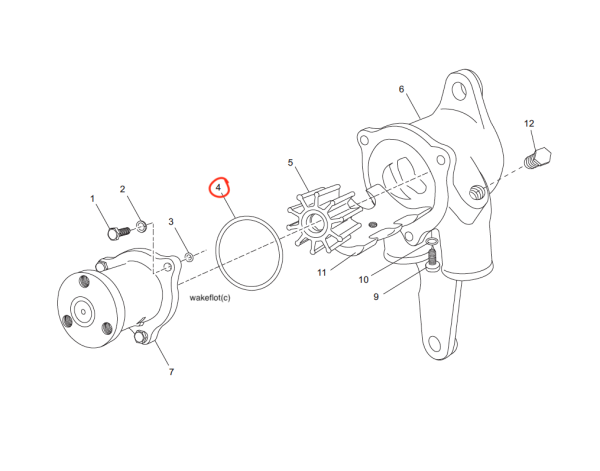 6
12
5
4
2
1
3
11
10
9
wakeflot(c)
7