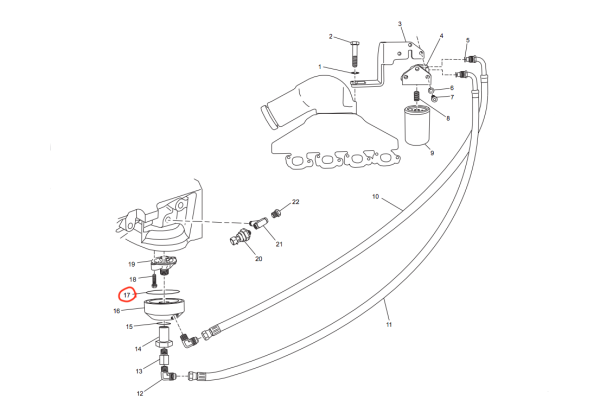 2
3
4
5
1
6
7
8
9
10
22
21
20
19
18
17
16
15
14
13
12
11