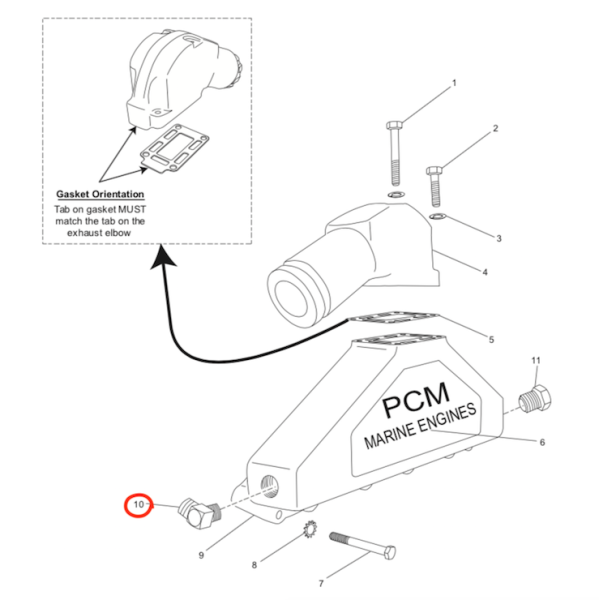 Gasket Orientation
Tab on gasket MUST match the tab on the exhaust elbow

1
2
3
4
5
11
PCM
MARINE ENGINES
6
10
9
8
7