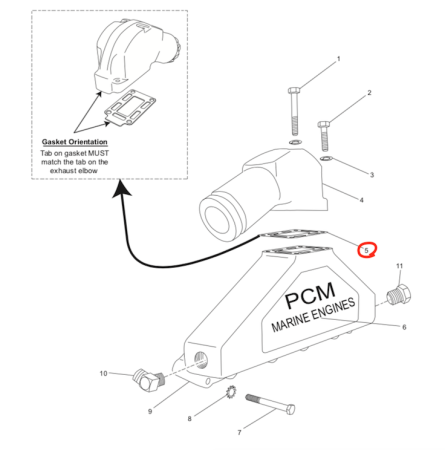 Gasket Orientation
Tab on gasket MUST match the tab on the exhaust elbow

1
2
3
4
5
11
PCM
MARINE ENGINES
6
10
9
8
7